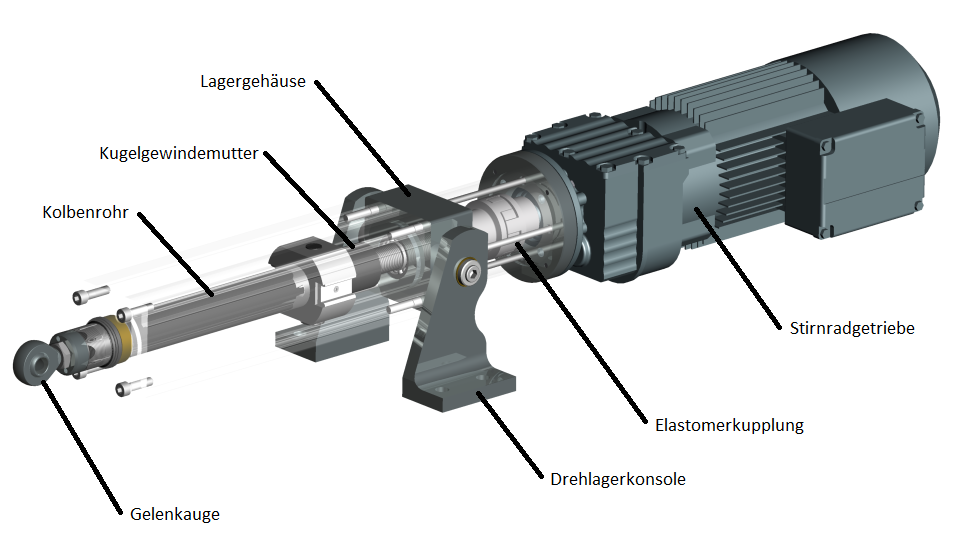 Lagergehäuse

Kugelgewindemutter

Kolbenrohr

Stirnradgetriebe

Elastomerkupplung

Drehlagerkonsole

Gelenkauge